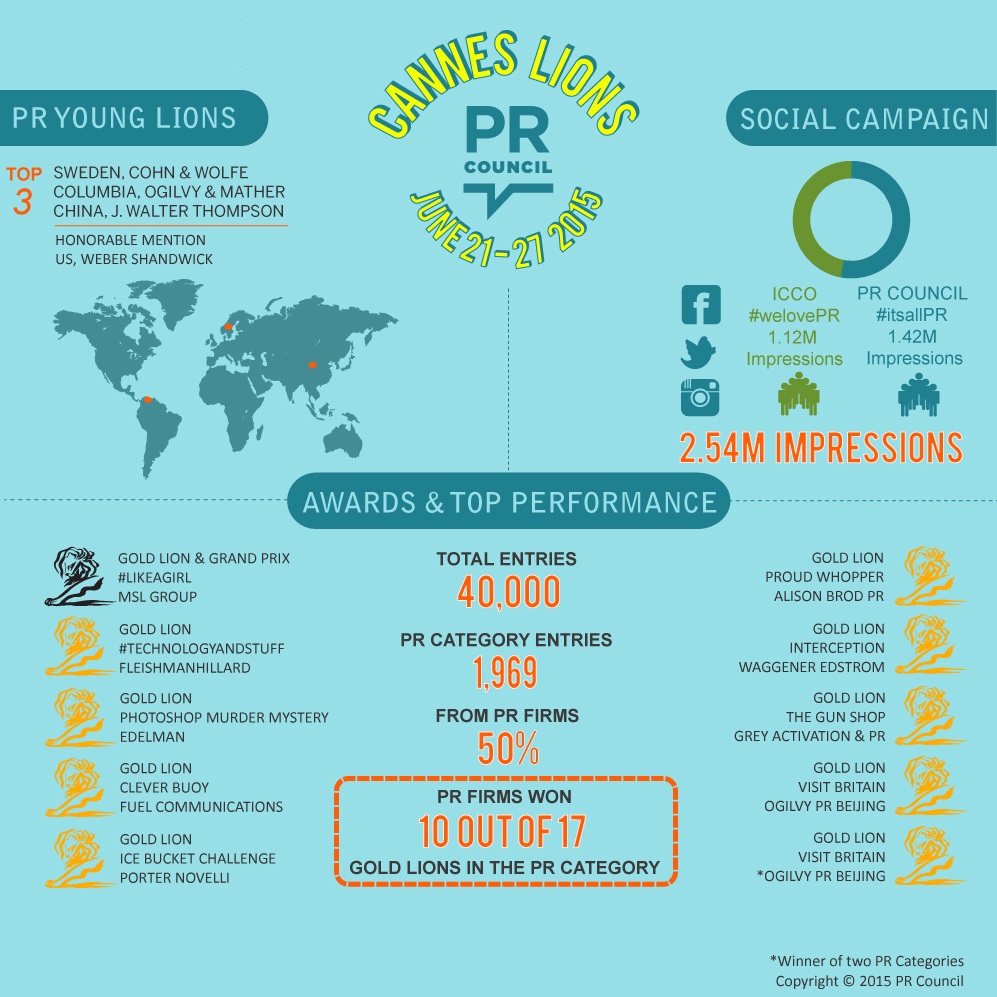 CANNES LIONS

PR COUNCIL

JUNE 21-27 2015

PR YOUNG LIONS

TOP 3
SWEDEN, COHN & WOLFE
COLUMBIA, OGILVY & MATHER
CHINA, J. WALTER THOMPSON

HONORABLE MENTION
US, WEBER SHANDWICK

SOCIAL CAMPAIGN

ICCO
#welovePR
1.12M
Impressions

PR COUNCIL
#itsallPR
1.42M
Impressions

2.54M IMPRESSIONS

AWARDS & TOP PERFORMANCE

GOLD LION & GRAND PRIX
#LIKEAGIRL
MSL GROUP

GOLD LION
#TECHNOLOGYANDSTUFF
FLEISHMANHILLARD

GOLD LION
PHOTOSHOP MURDER MYSTERY
EDELMAN

GOLD LION
CLEVER BUOY
FUEL COMMUNICATIONS

GOLD LION
ICE BUCKET CHALLENGE
PORTER NOVELLI

TOTAL ENTRIES
40,000

PR CATEGORY ENTRIES
1,969

FROM PR FIRMS
50%

PR FIRMS WON
10 OUT OF 17
GOLD LIONS IN THE PR CATEGORY

GOLD LION
PROUD WHOPPER
ALISON BROD PR

GOLD LION
INTERCEPTION
WAGGENER EDSTROM

GOLD LION
THE GUN SHOP
GREY ACTIVATION & PR

GOLD LION
VISIT BRITAIN
OGILVY PR BEIJING

GOLD LION
VISIT BRITAIN
*OGILVY PR BEIJING

*Winner of two PR Categories
Copyright © 2015 PR Council