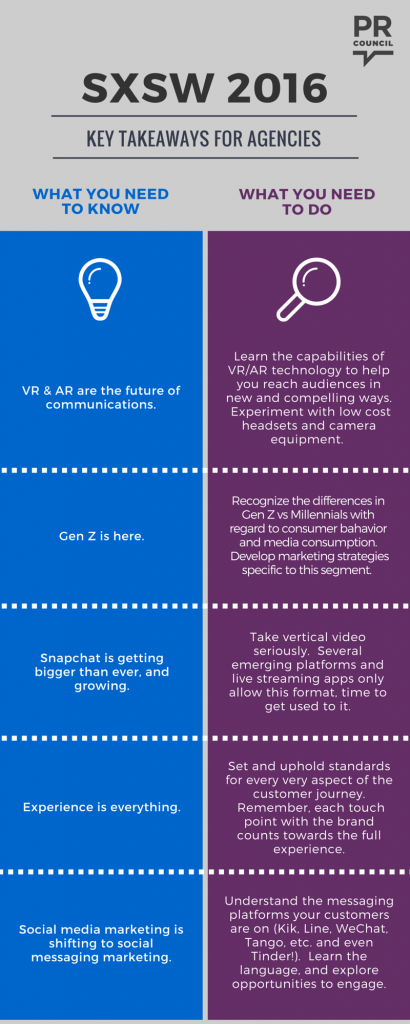 PR COUNCIL

SXSW 2016

KEY TAKEAWAYS FOR AGENCIES

| WHAT YOU NEED TO KNOW | WHAT YOU NEED TO DO |
|---|---|
| VR & AR are the future of communications. | Learn the capabilities of VR/AR technology to help you reach audiences in new and compelling ways. Experiment with low cost headsets and camera equipment. |
| Gen Z is here. | Recognize the differences in Gen Z vs Millennials with regard to consumer bahavior and media consumption. Develop marketing strategies specific to this segment. |
| Snapchat is getting bigger than ever, and growing. | Take vertical video seriously. Several emerging platforms and live streaming apps only allow this format, time to get used to it. |
| Experience is everything. | Set and uphold standards for every very aspect of the customer journey. Remember, each touch point with the brand counts towards the full experience. |
| Social media marketing is shifting to social messaging marketing. | Understand the messaging platforms your customers are on (Kik, Line, WeChat, Tango, etc. and even Tinder!). Learn the language, and explore opportunities to engage. |